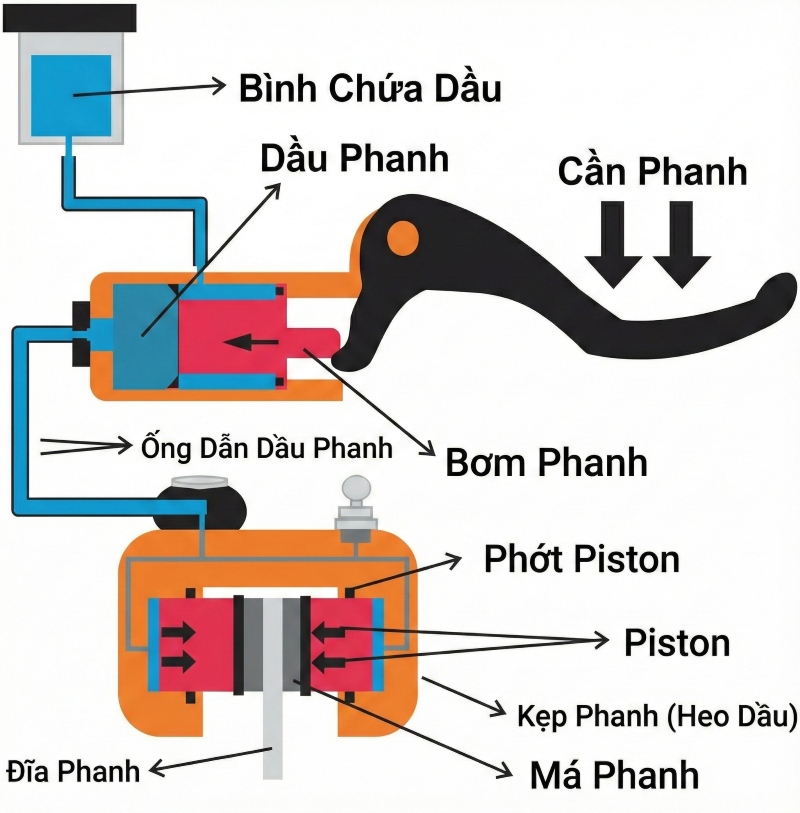 Bình Chứa Dầu

Dầu Phanh

Cần Phanh

Ống Dẫn Dầu Phanh

Bơm Phanh

Phớt Piston

Piston

Kẹp Phanh (Heo Dầu)

Đĩa Phanh

Má Phanh